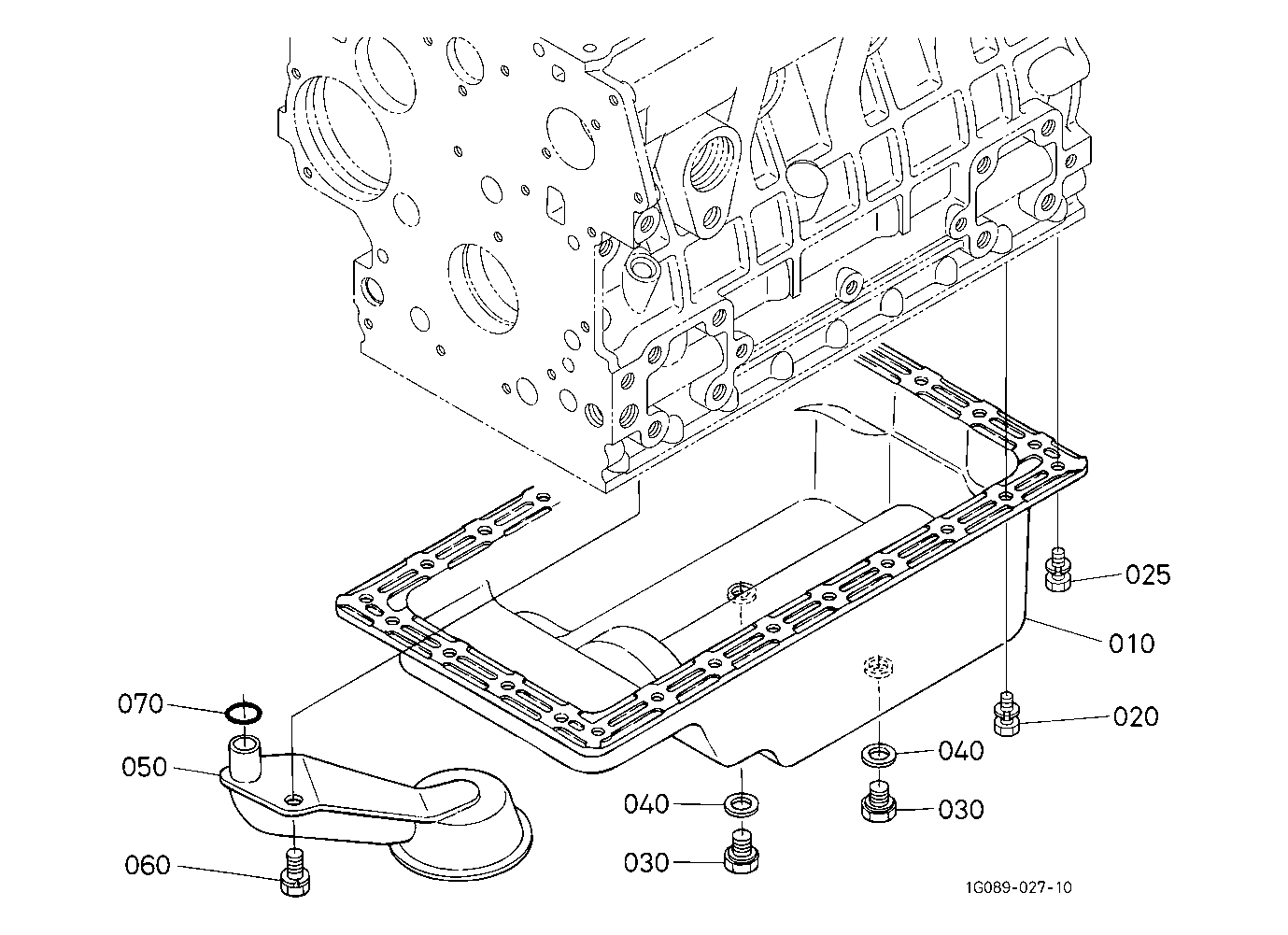 025
010
070
020
050
040
040
030
060
030
1G089-027-10